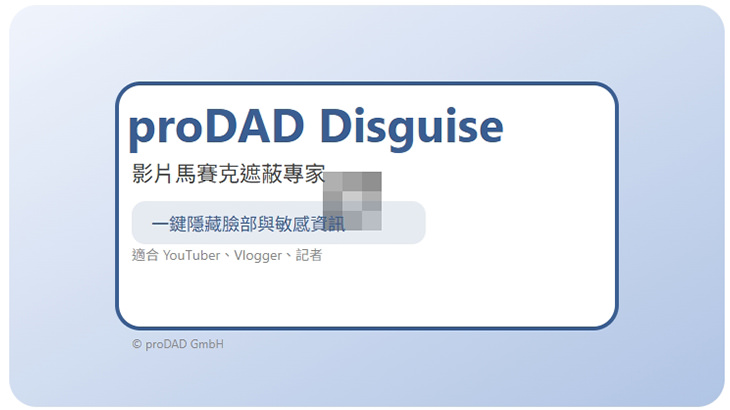 proDAD Disguise

影片馬賽克遮蔽專家

一鍵隱藏臉部與敏感資訊

適合 YouTuber、Vlogger、記者

© proDAD GmbH